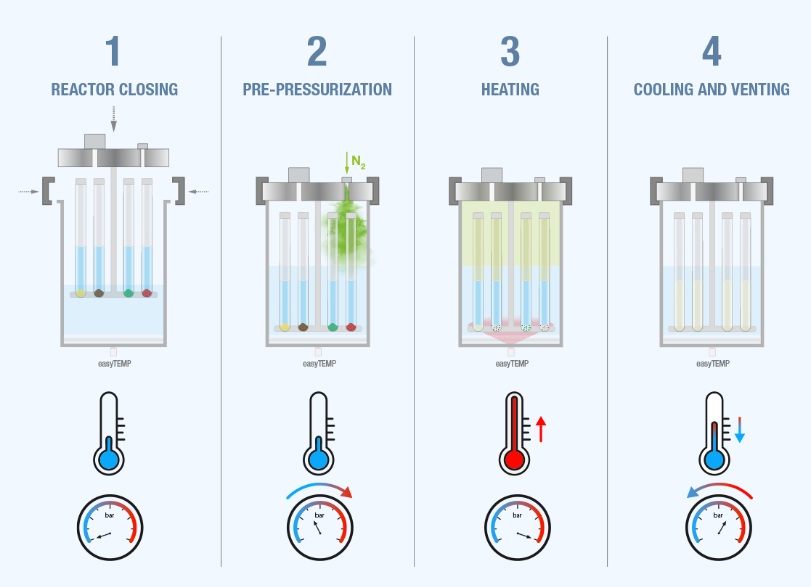 1
REACTOR CLOSING

easyTEMP

bar

2
PRE-PRESSURIZATION

$N_2$

easyTEMP

bar

3
HEATING

easyTEMP

bar

4
COOLING AND VENTING

easyTEMP

bar