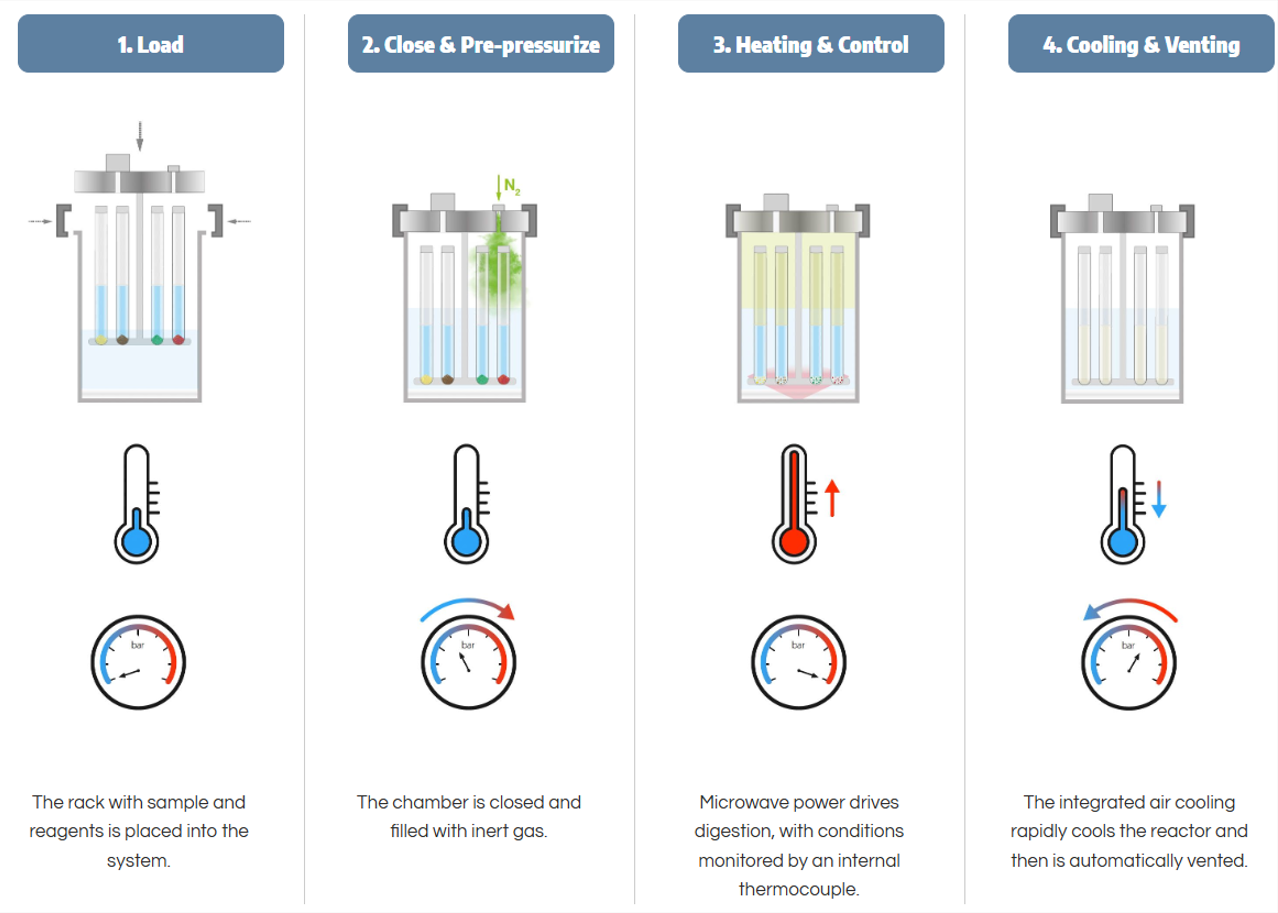 1. Load

bar

The rack with sample and reagents is placed into the system.

2. Close & Pre-pressurize

$N_2$

bar

The chamber is closed and filled with inert gas.

3. Heating & Control

bar

Microwave power drives digestion, with conditions monitored by an internal thermocouple.

4. Cooling & Venting

bar

The integrated air cooling rapidly cools the reactor and then is automatically vented.